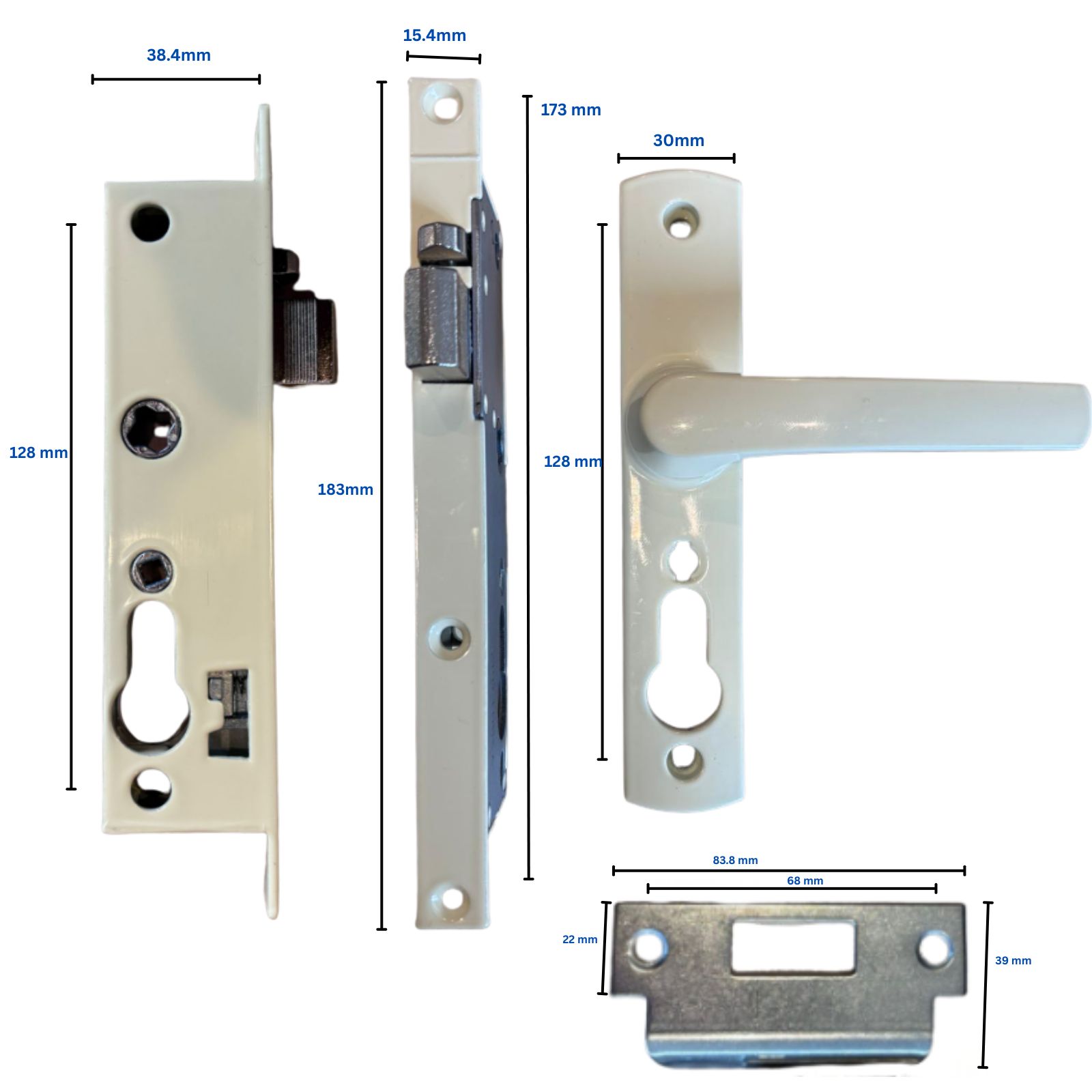 38.4mm
128 mm
15.4mm
183mm
173 mm
30mm
128 mm
83.8 mm
68 mm
22 mm
39 mm