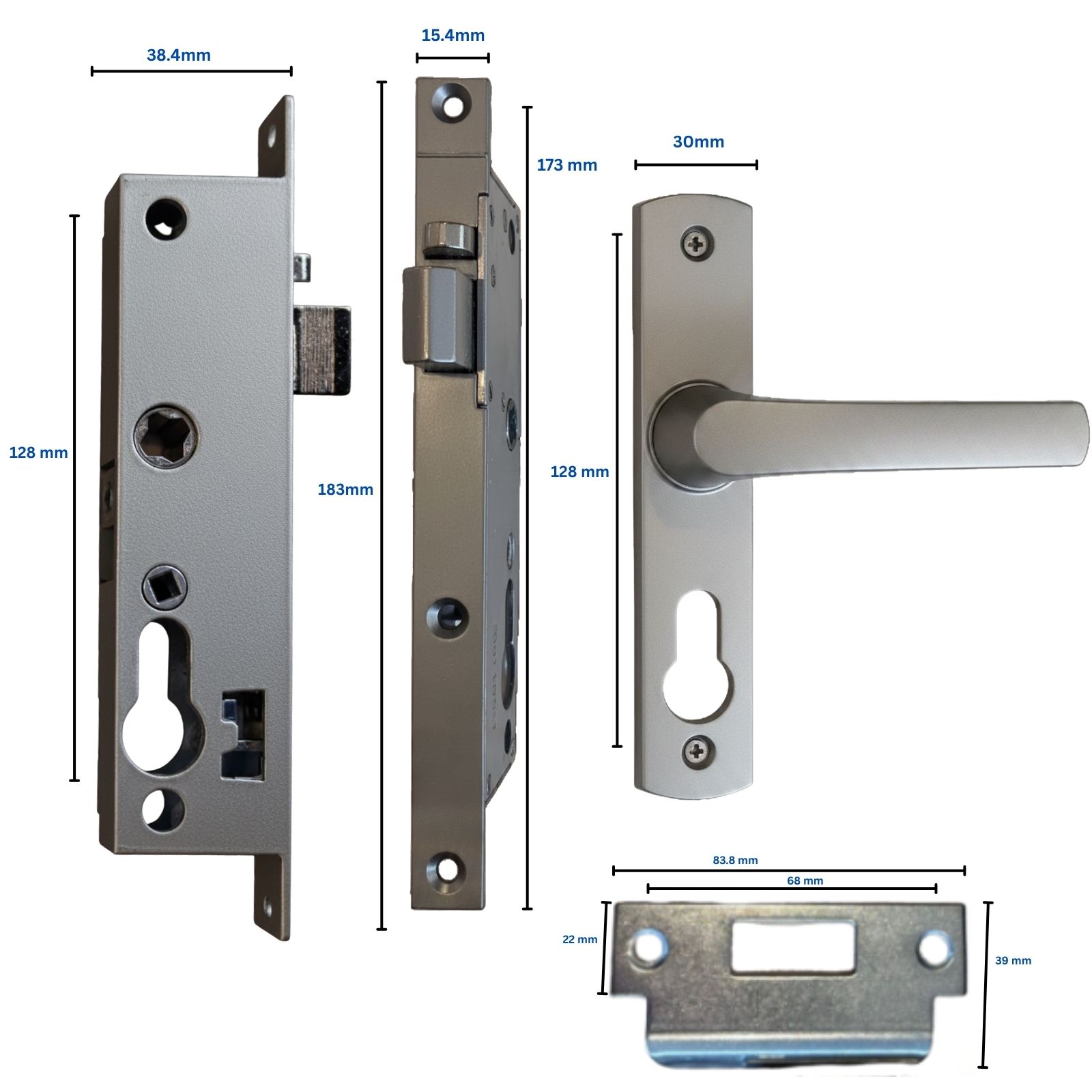 38.4mm

128 mm

15.4mm

183mm

173 mm

30mm

128 mm

83.8 mm

68 mm

22 mm

39 mm